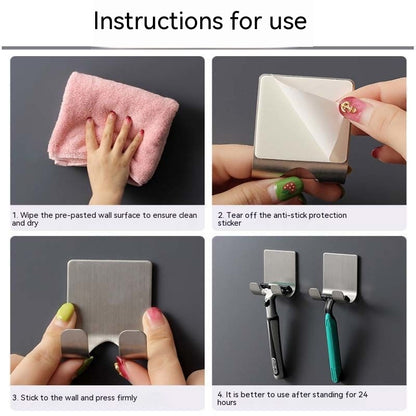 Instructions for use

1. Wipe the pre-pasted wall surface to ensure clean and dry

2. Tear off the anti-stick protection sticker

3. Stick to the wall and press firmly

4. It is better to use after standing for 24 hours